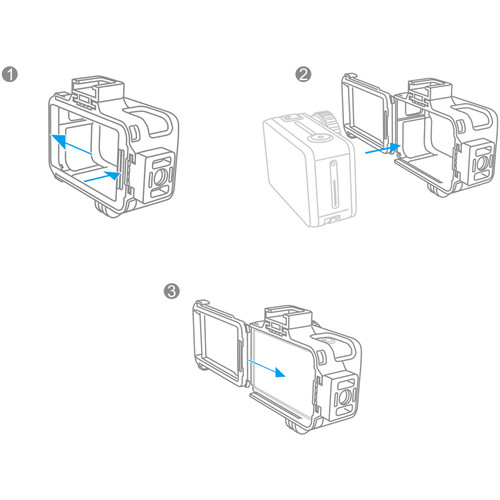 1

2

3