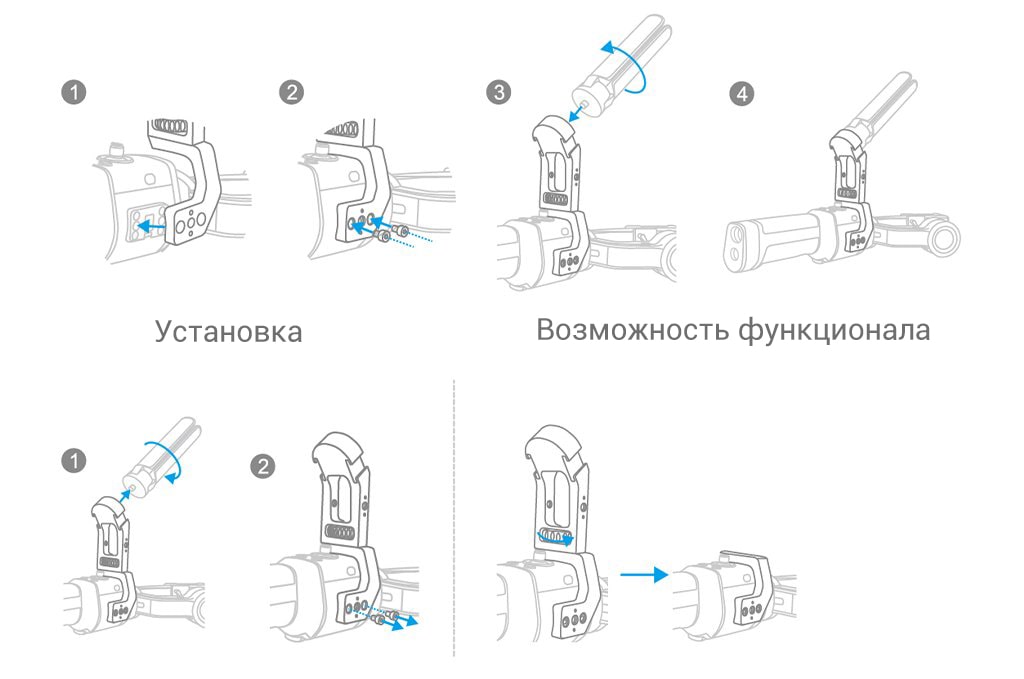 1 2 3 4

Установка

Возможность функционала

1 2