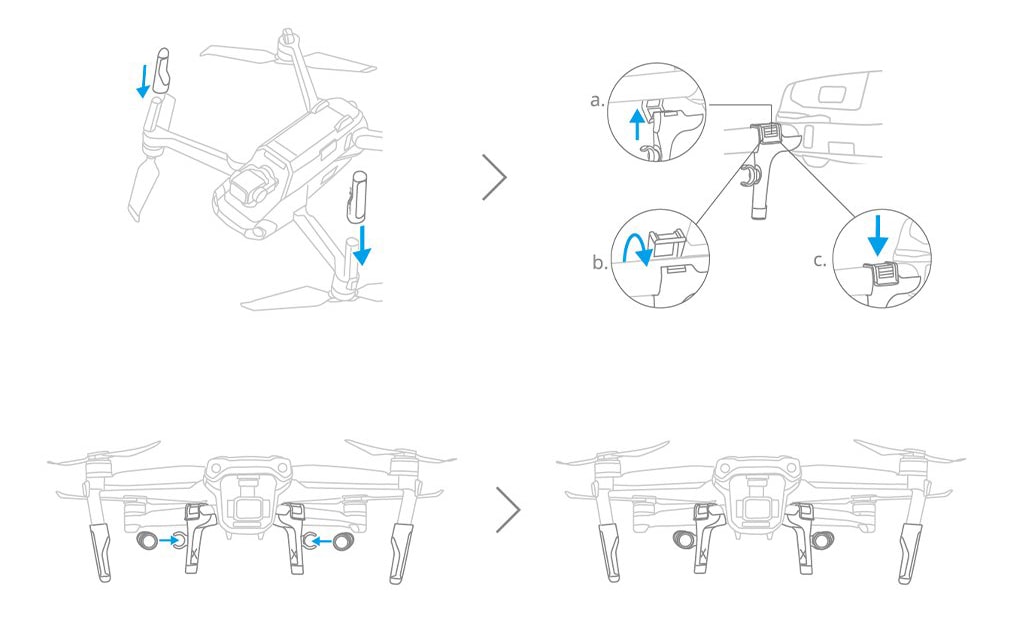 a.

b.

c.